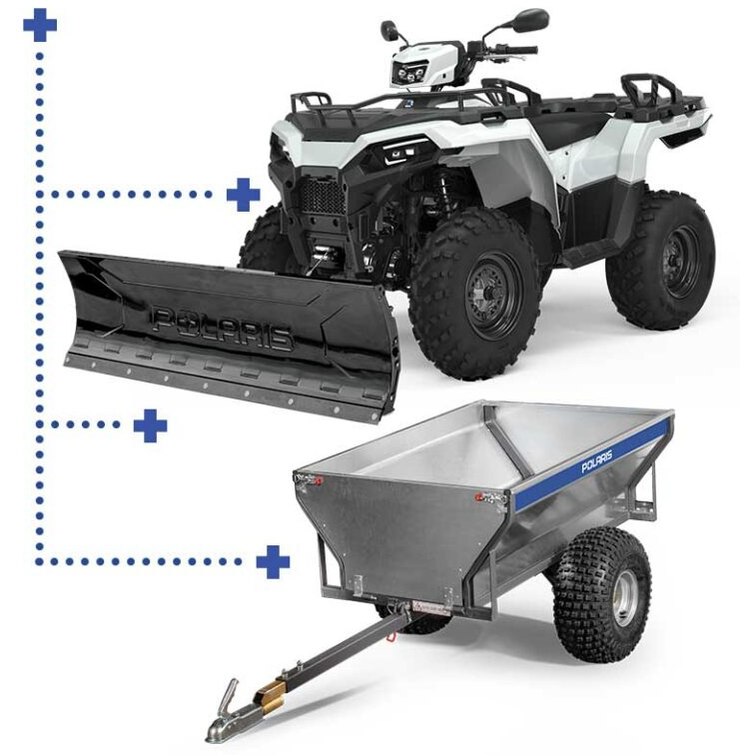 POLARIS

POLARIS